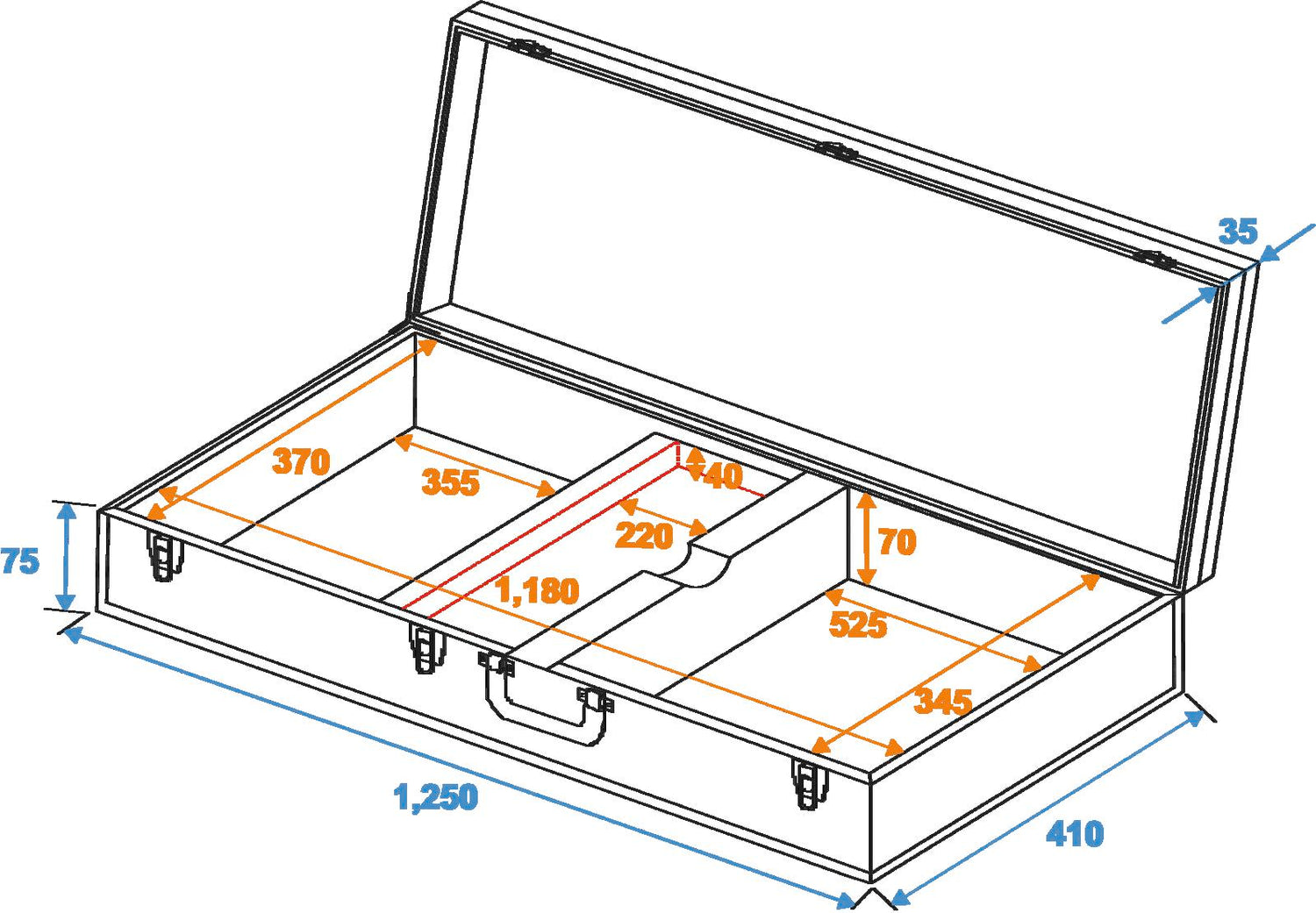 35
370
355
40
220
70
75
1,180
525
345
1,250
410